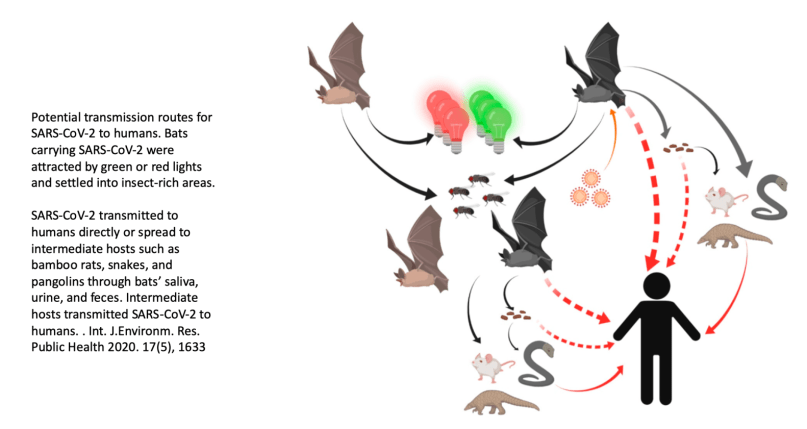 Potential transmission routes for SARS-CoV-2 to humans. Bats carrying SARS-CoV-2 were attracted by green or red lights and settled into insect-rich areas.

SARS-CoV-2 transmitted to humans directly or spread to intermediate hosts such as bamboo rats, snakes, and pangolins through bats' saliva, urine, and feces. Intermediate hosts transmitted SARS-CoV-2 to humans. . Int. J.Environm. Res. Public Health 2020. 17(5), 1633